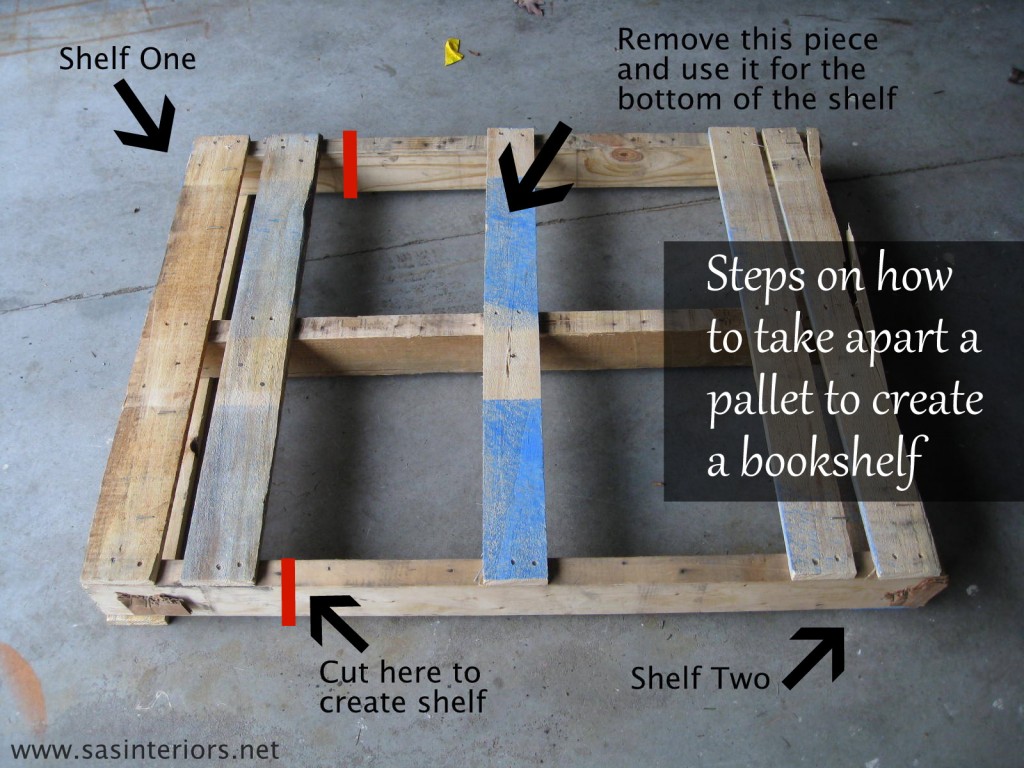 Shelf One

Remove this piece and use it for the bottom of the shelf

Steps on how to take apart a pallet to create a bookshelf

Cut here to create shelf

Shelf Two

www.sasinteriors.net